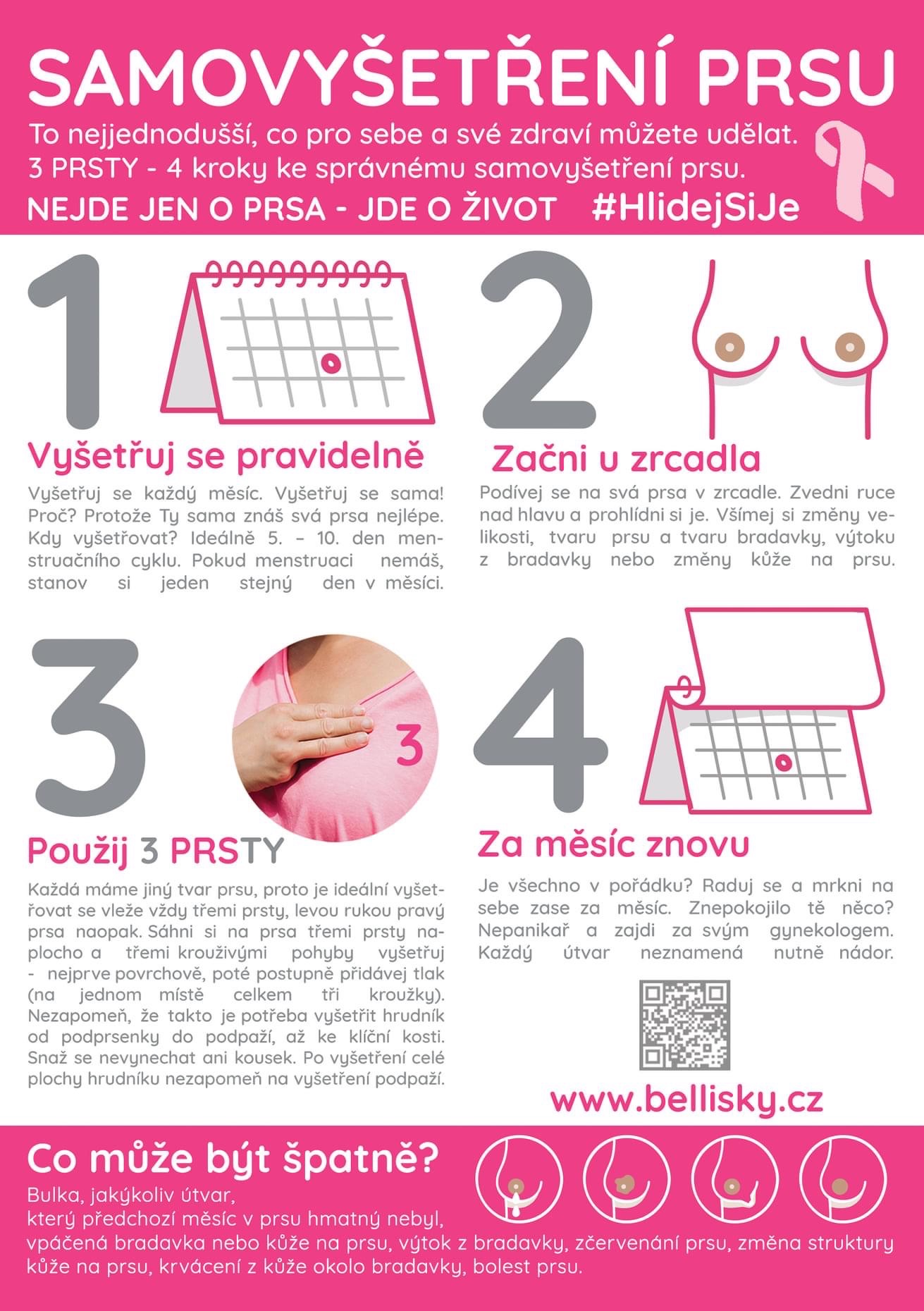 SAMOVYŠETŘENÍ PRSU

To nejjednodušší, co pro sebe a své zdraví můžete udělat.
3 PRSTY - 4 kroky ke správnému samovyšetření prsu.

NEJDE JEN O PRSA - JDE O ŽIVOT #HlidejSiJe

1

Vyšetřuj se pravidelně

Vyšetřuj se každý měsíc. Vyšetřuj se sama! Proč? Protože Ty sama znáš svá prsa nejlépe. Kdy vyšetřovat? Ideálně 5. – 10. den menstruačního cyklu. Pokud menstruaci nemáš, stanov si jeden stejný den v měsíci.

2

Začni u zrcadla

Podívej se na svá prsa v zrcadle. Zvedni ruce nad hlavu a prohlídni si je. Všímej si změny velikosti, tvaru prsu a tvaru bradavky, výtoku z bradavky nebo změny kůže na prsu.

3

3

Použij 3 PRSTY

Každá máme jiný tvar prsu, proto je ideální vyšetřovat se vleže vždy třemi prsty, levou rukou pravý prsa naopak. Sáhni si na prsa třemi prsty naplocho a třemi krouživými pohyby vyšetřuj - nejprve povrchově, poté postupně přidávej tlak (na jednom místě celkem tři kroužky). Nezapomeň, že takto je potřeba vyšetřit hrudník od podprsenky do podpaží, až ke klíční kosti. Snaž se nevynechat ani kousek. Po vyšetření celé plochy hrudníku nezapomeň na vyšetření podpaží.

4

Za měsíc znovu

Je všechno v pořádku? Raduj se a mrkni na sebe zase za měsíc. Znepokojilo tě něco? Nepanikař a zajdi za svým gynekologem. Každý útvar neznamená nutně nádor.

www.bellisky.cz

Co může být špatně?

Bulka, jakýkoliv útvar,
který předchozí měsíc v prsu hmatný nebyl,
vpáčená bradavka nebo kůže na prsu, výtok z bradavky, zčervenání prsu, změna struktury kůže na prsu, krvácení z kůže okolo bradavky, bolest prsu.